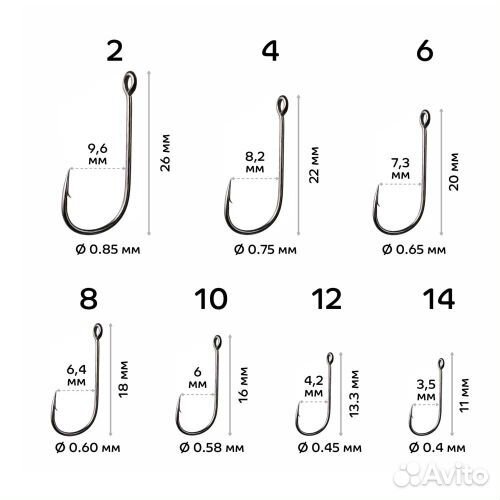 2

9,6 мм

26 мм

Ø 0.85 мм

4

8,2 мм

22 мм

Ø 0.75 мм

6

7,3 мм

20 мм

Ø 0.65 мм

8

6,4 мм

18 мм

Ø 0.60 мм

10

6 мм

16 мм

Ø 0.58 мм

12

4,2 мм

13.3 мм

Ø 0.45 мм

14

3,5 мм

11 мм

Ø 0.4 мм

Avito