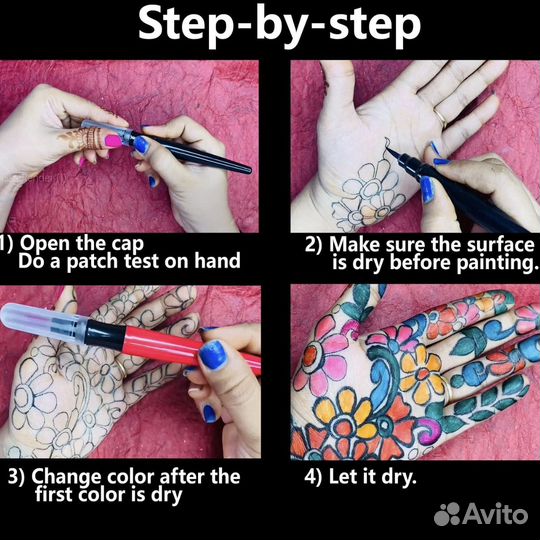 Step-by-step

1) Open the cap
Do a patch test on hand

2) Make sure the surface is dry before painting.

3) Change color after the first color is dry

4) Let it dry.

Avito