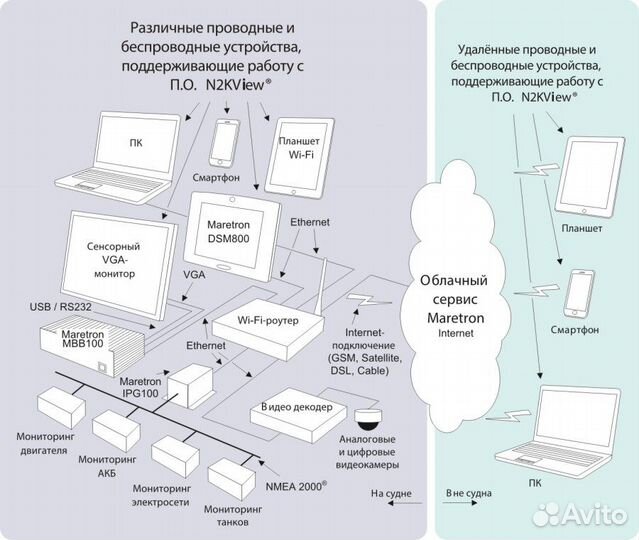 Различные проводные и беспроводные устройства, поддерживающие работу с П.О. N2KView®

ПК

Смартфон

Планшет Wi-Fi

Maretron DSM800

Ethernet

Сенсорный VGA-монитор

VGA

USB / RS232

Maretron MBB100

Wi-Fi-роутер

Ethernet

Internet-подключение (GSM, Satellite, DSL, Cable)

Maretron IPG100

Видео декодер

Аналоговые и цифровые видеокамеры

Мониторинг двигателя

Мониторинг АКБ

Мониторинг электросети

Мониторинг танков

NMEA 2000®

На судне

Облачный сервис Maretron Internet

Удалённые проводные и беспроводные устройства, поддерживающие работу с П.О. N2KView®

Планшет

Смартфон

ПК

Вне судна

Avito