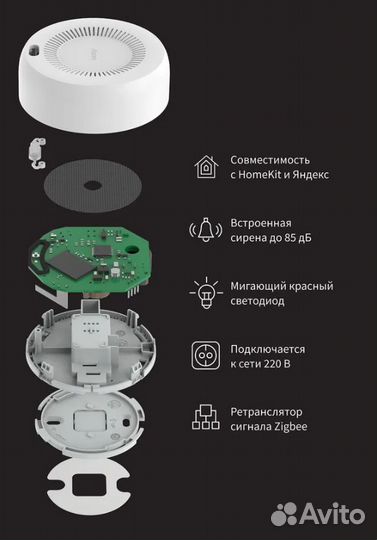 Совместимость с HomeKit и Яндекс

Встроенная сирена до 85 дБ

Мигающий красный светодиод

Подключается к сети 220 В

Ретранслятор сигнала Zigbee

Avito