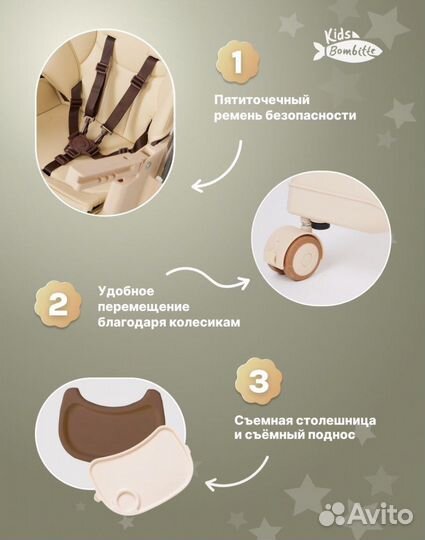 Kids Bombitte

1

Пятиточечный ремень безопасности

2

Удобное перемещение благодаря колесикам

3

Съемная столешница и съёмный поднос

Avito