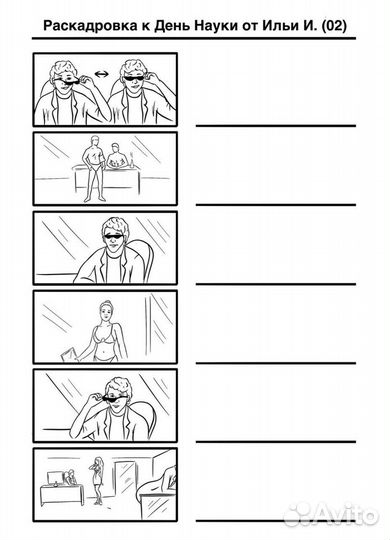 Раскадровка к День Науки от Ильи И. (02)

Avito