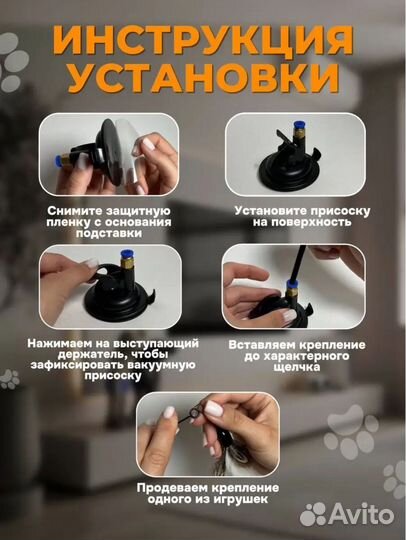 ИНСТРУКЦИЯ УСТАНОВКИ

Снимите защитную пленку с основания подставки

Установите присоску на поверхность

Нажимаем на выступающий держатель, чтобы зафиксировать вакуумную присоску

Вставляем крепление до характерного щелчка

Продеваем крепление одного из игрушек

Avito