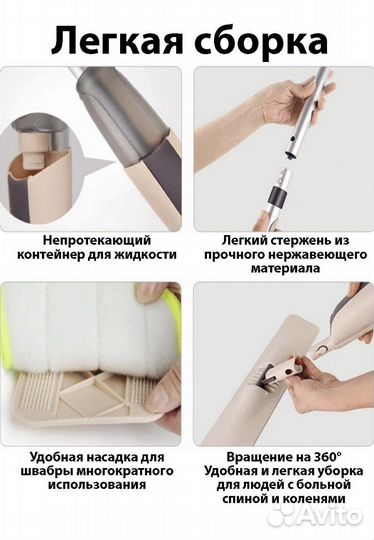 Легкая сборка

Непротекающий контейнер для жидкости

Легкий стержень из прочного нержавеющего материала

Удобная насадка для швабры многократного использования

Вращение на 360°
Удобная и легкая уборка для людей с больной спиной и коленями

Avito