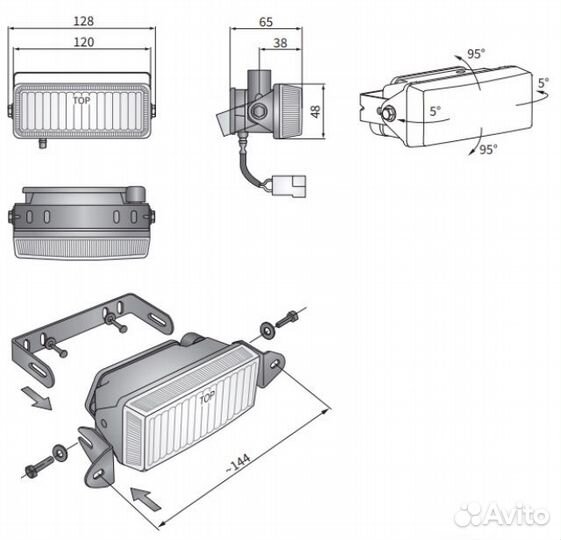 128
120
TOP
65
38
48
95°
5°
5°
95°
TOP
~144
Avito