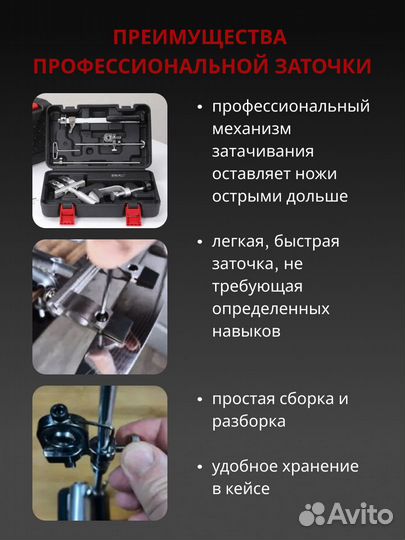 ПРЕИМУЩЕСТВА ПРОФЕССИОНАЛЬНОЙ ЗАТОЧКИ

• профессиональный механизм затачивания оставляет ножи острыми дольше

• легкая, быстрая заточка, не требующая определенных навыков

• простая сборка и разборка

• удобное хранение в кейсе

Avito