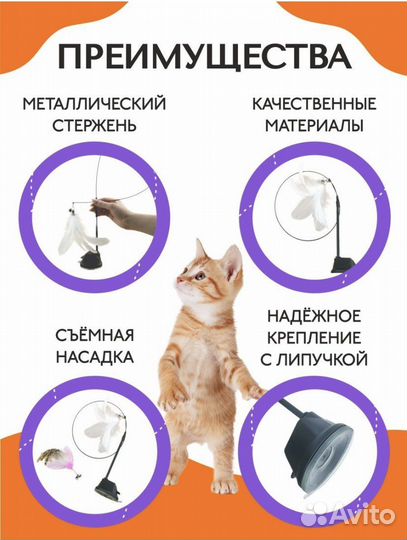 ПРЕИМУЩЕСТВА

МЕТАЛЛИЧЕСКИЙ СТЕРЖЕНЬ

КАЧЕСТВЕННЫЕ МАТЕРИАЛЫ

СЪЁМНАЯ НАСАДКА

НАДЁЖНОЕ КРЕПЛЕНИЕ С ЛИПУЧКОЙ

Avito