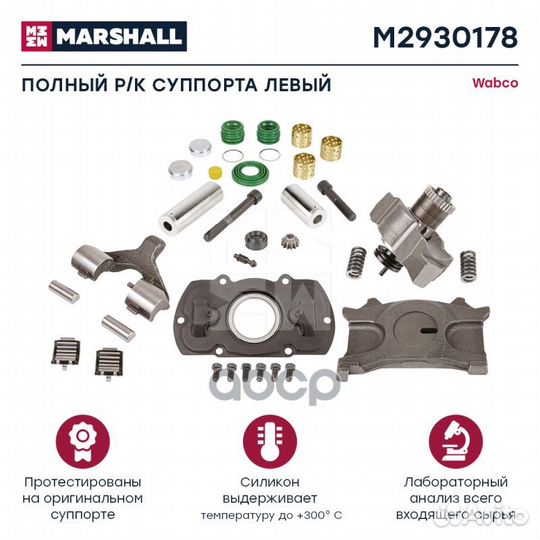 MARSHALL

M2930178

ПОЛНЫЙ Р/К СУППОРТА ЛЕВЫЙ

Wabco

аоср

Протестированы на оригинальном суппорте

Силикон выдерживает температуру до +300° С

Лабораторный анализ всего входящего сырья

Avito