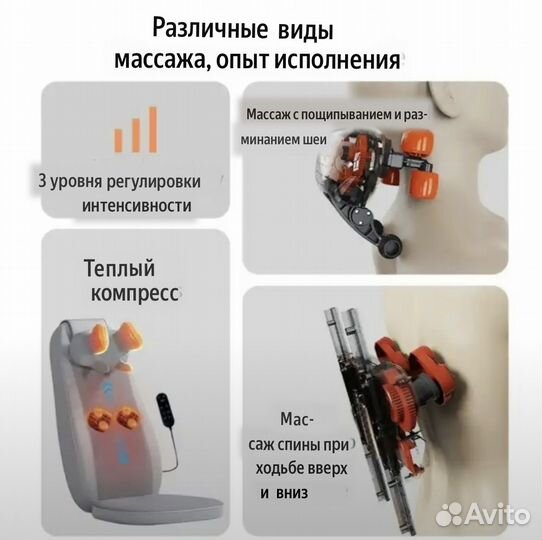 Различные виды массажа, опыт исполнения

3 уровня регулировки интенсивности

Массаж с пощипыванием и разминанием шеи

Теплый компресс

Массаж спины при ходьбе вверх и вниз

Avito