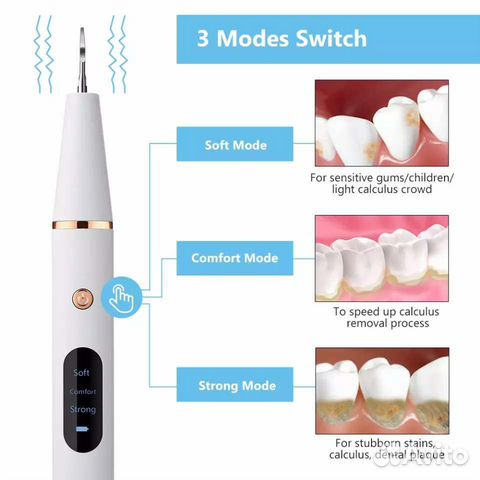 3 Modes Switch

Soft Mode

For sensitive gums/children/ light calculus crowd

Comfort Mode

To speed up calculus removal process

Strong Mode

For stubborn stains, calculus, dental plaque

Soft
Comfort
Strong

Avito