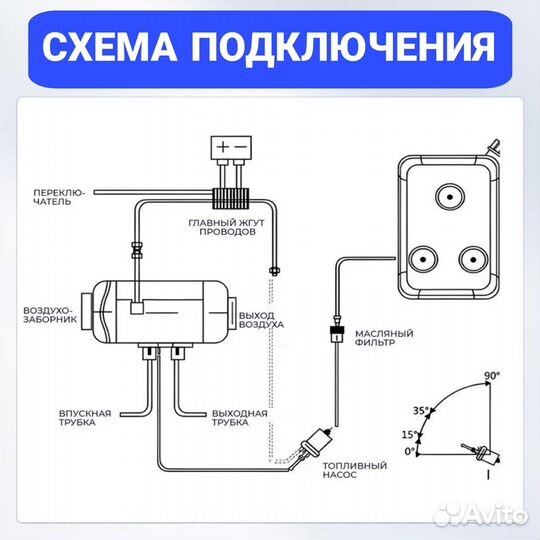 СХЕМА ПОДКЛЮЧЕНИЯ

+ −

ПЕРЕКЛЮЧАТЕЛЬ

ГЛАВНЫЙ ЖГУТ ПРОВОДОВ

ВОЗДУХОЗАБОРНИК

ВЫХОД ВОЗДУХА

МАСЛЯНЫЙ ФИЛЬТР

ВПУСКНАЯ ТРУБКА

ВЫХОДНАЯ ТРУБКА

ТОПЛИВНЫЙ НАСОС

90°

35°

15°

0°

Avito