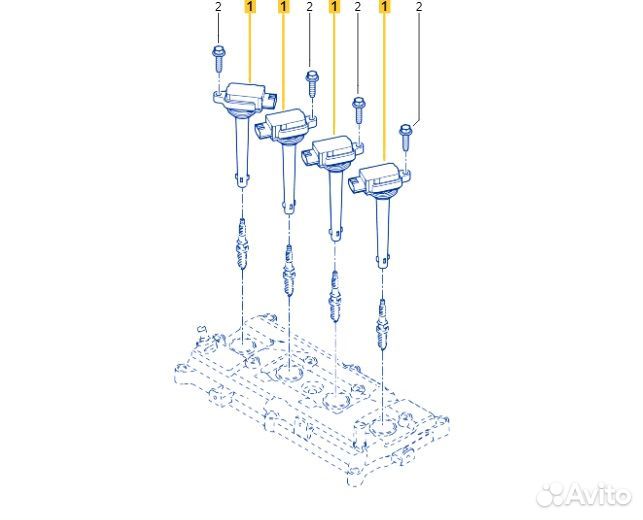 2 1 1 2 1 2 1 2

Avito