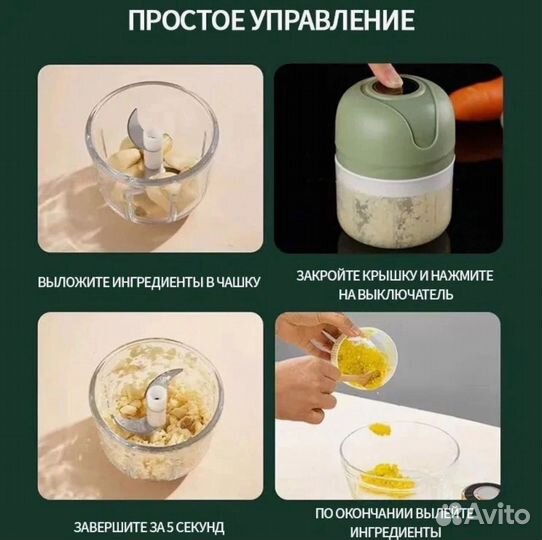 ПРОСТОЕ УПРАВЛЕНИЕ

ВЫЛОЖИТЕ ИНГРЕДИЕНТЫ В ЧАШКУ

ЗАКРОЙТЕ КРЫШКУ И НАЖМИТЕ НА ВЫКЛЮЧАТЕЛЬ

ЗАВЕРШИТЕ ЗА 5 СЕКУНД

ПО ОКОНЧАНИИ ВЫЛЕЙТЕ ИНГРЕДИЕНТЫ

Avito