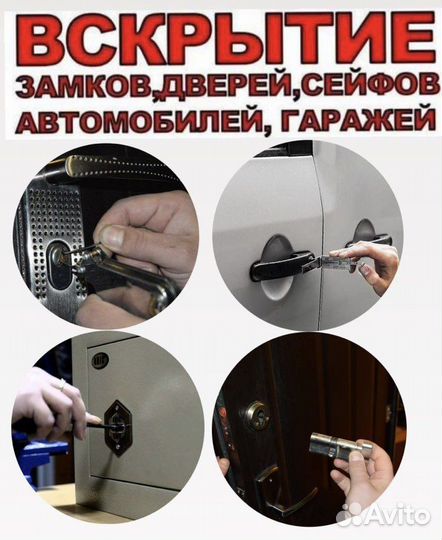 ВСКРЫТИЕ
ЗАМКОВ,ДВЕРЕЙ,СЕЙФОВ
АВТОМОБИЛЕЙ, ГАРАЖЕЙ

Avito