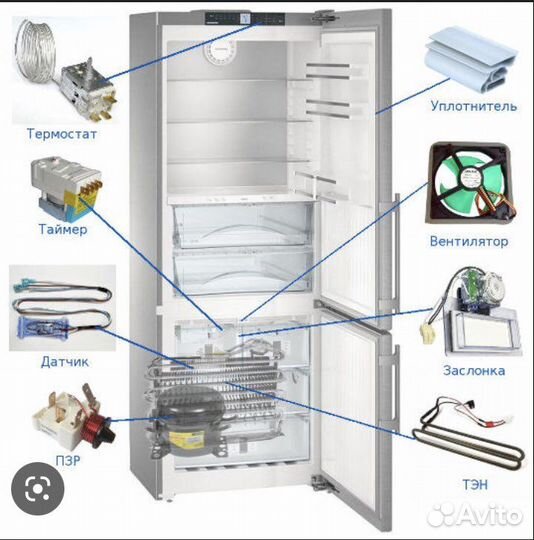 Термостат

Таймер

Датчик

ПЗР

Уплотнитель

Вентилятор

Заслонка

ТЭН

Avito