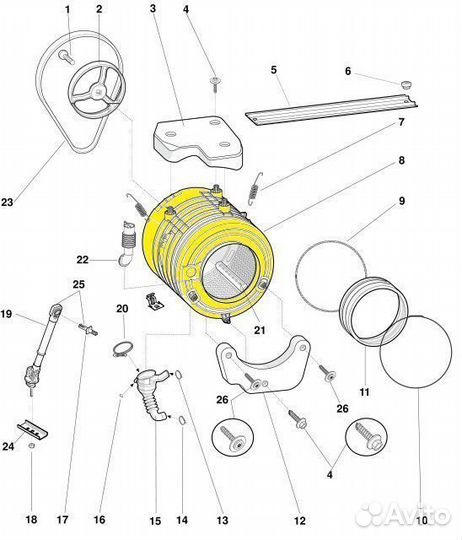 1
2
3
4
5
6
7
8
9
23
22
25
19
20
21
26
26
11
24
4
18
17
16
15
14
13
12
10
Avito