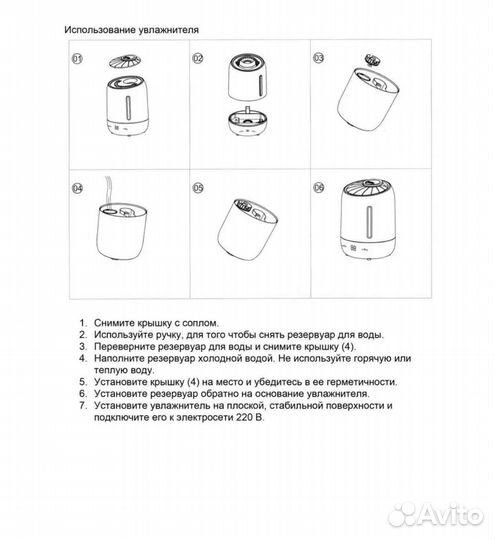 Использование увлажнителя

01

02

03

04

05

06

1. Снимите крышку с соплом.
2. Используйте ручку, для того чтобы снять резервуар для воды.
3. Переверните резервуар для воды и снимите крышку (4).
4. Наполните резервуар холодной водой. Не используйте горячую или теплую воду.
5. Установите крышку (4) на место и убедитесь в ее герметичности.
6. Установите резервуар обратно на основание увлажнителя.
7. Установите увлажнитель на плоской, стабильной поверхности и подключите его к электросети 220 В.

Avito