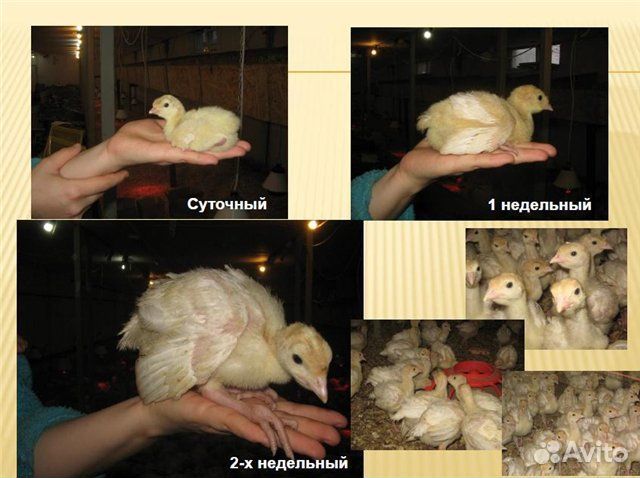 Суточный

1 недельный

2-х недельный

Avito