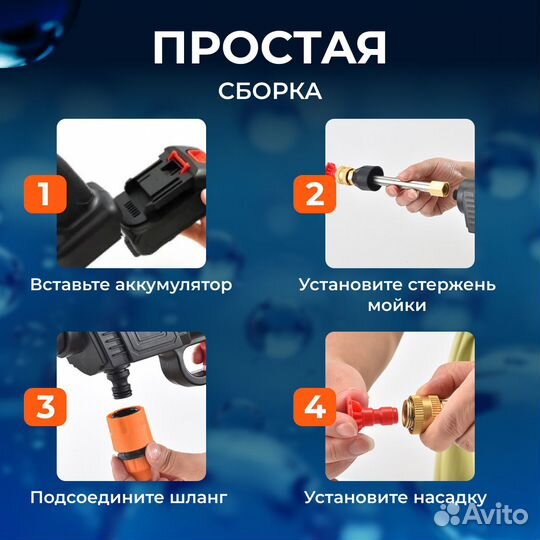 ПРОСТАЯ
СБОРКА

1
Вставьте аккумулятор

2
Установите стержень мойки

3
Подсоедините шланг

4
Установите насадку

Avito