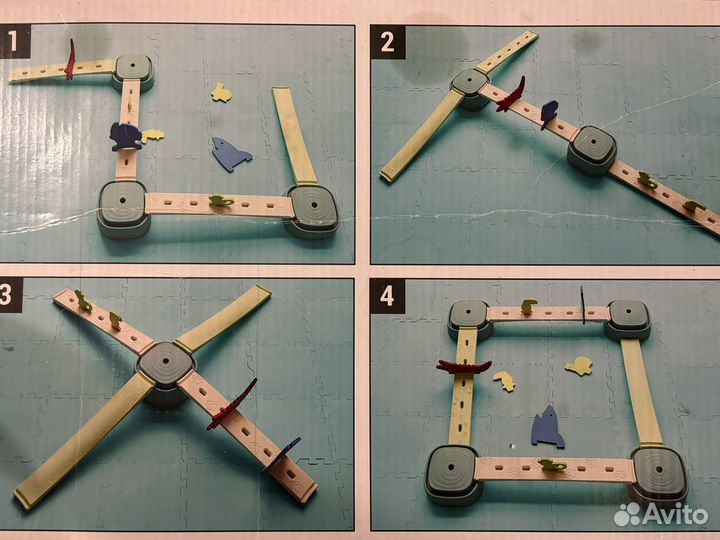 1

2

3

4

Avito