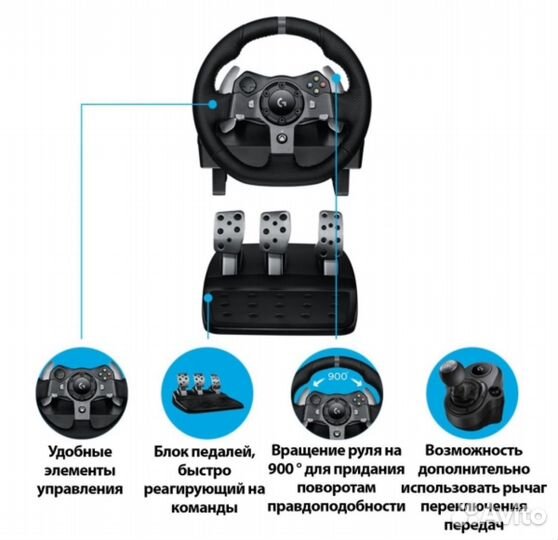 900°

Удобные элементы управления

Блок педалей, быстро реагирующий на команды

Вращение руля на 900 ° для придания поворотам правдоподобности

Возможность дополнительно использовать рычаг переключения передач

Avito