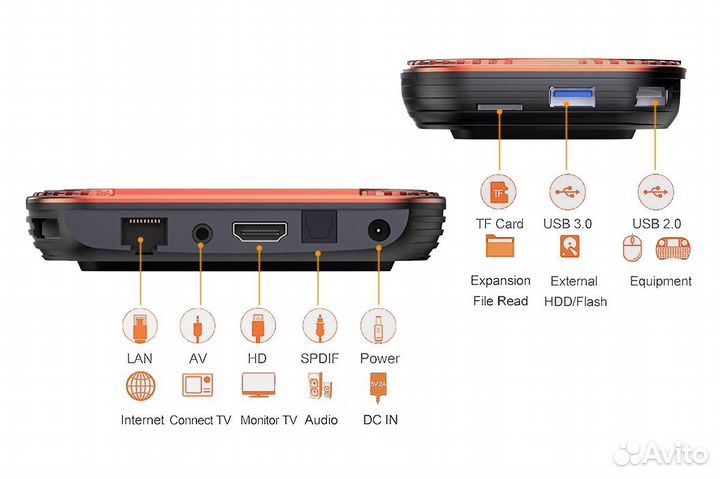 TF

TF Card

USB 3.0

USB 2.0

Expansion File Read

External HDD/Flash

Equipment

LAN

AV

HD

SPDIF

Power

5V 2A

Internet

Connect TV

Monitor TV

Audio

DC IN

Avito