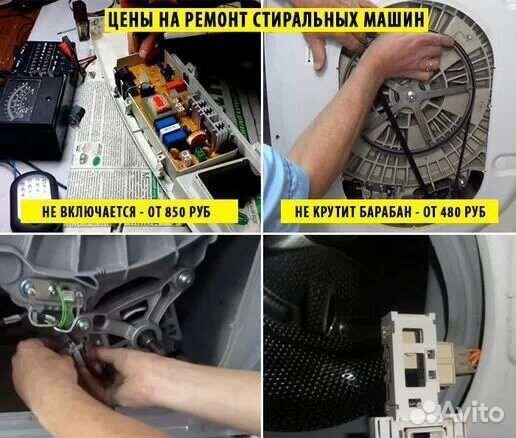 ЦЕНЫ НА РЕМОНТ СТИРАЛЬНЫХ МАШИН

НЕ ВКЛЮЧАЕТСЯ - ОТ 850 РУБ

НЕ КРУТИТ БАРАБАН - ОТ 480 РУБ

Avito