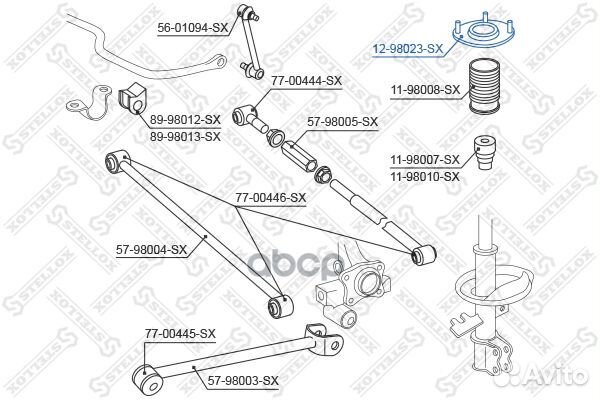 56-01094-SX
12-98023-SX
77-00444-SX
11-98008-SX
89-98012-SX
89-98013-SX
57-98005-SX
11-98007-SX
11-98010-SX
77-00446-SX
57-98004-SX
77-00445-SX
57-98003-SX
STELLOX
Avito