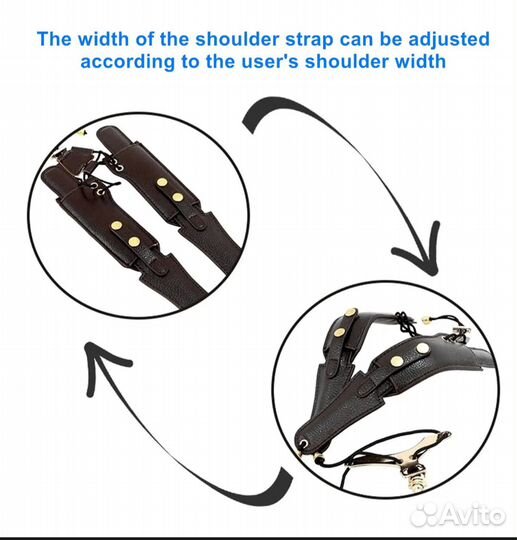 The width of the shoulder strap can be adjusted according to the user's shoulder width

Avito