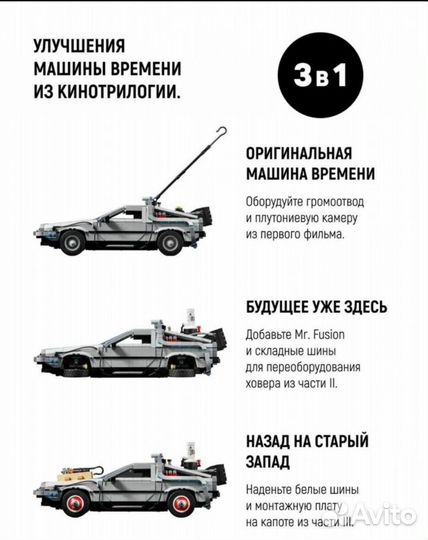 УЛУЧШЕНИЯ МАШИНЫ ВРЕМЕНИ ИЗ КИНОТРИЛОГИИ.

3 в 1

ОРИГИНАЛЬНАЯ МАШИНА ВРЕМЕНИ

Оборудуйте громоотвод и плутониевую камеру из первого фильма.

БУДУЩЕЕ УЖЕ ЗДЕСЬ

Добавьте Mr. Fusion и складные шины для переоборудования ховера из части II.

НАЗАД НА СТАРЫЙ ЗАПАД

Наденьте белые шины и монтажную плату на капоте из части III.

Avito