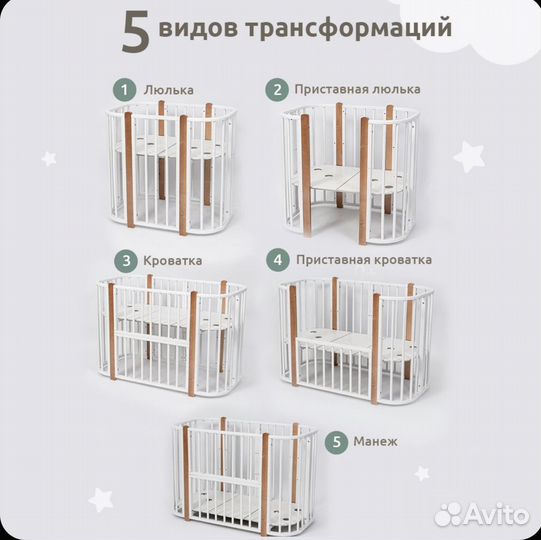 5 видов трансформаций

1 Люлька

2 Приставная люлька

3 Кроватка

4 Приставная кроватка

5 Манеж

Avito