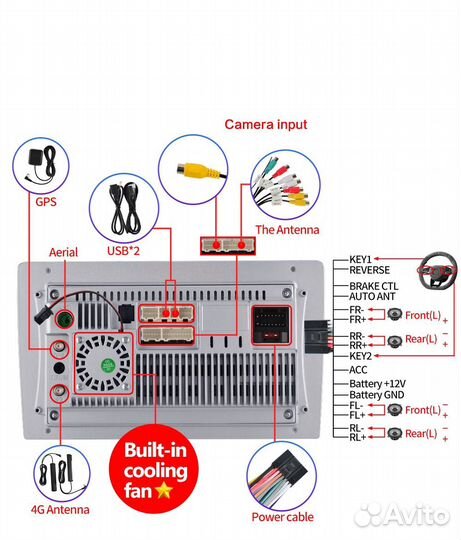 Camera input

GPS

USB*2

The Antenna

Aerial

KEY1
REVERSE
BRAKE CTL
AUTO ANT
FR-
FR+
Front(L)
-
+
RR-
RR+
Rear(L)
-
+
KEY2
ACC
Battery +12V
Battery GND
FL-
FL+
Front(L)
-
+
RL-
RL+
Rear(L)
-
+

Built-in cooling fan

4G Antenna

Power cable

Avito