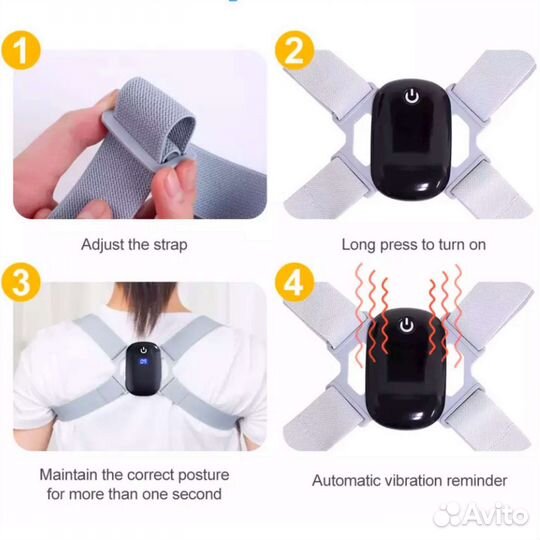 1

Adjust the strap

2

Long press to turn on

3

Maintain the correct posture for more than one second

4

Automatic vibration reminder

Avito