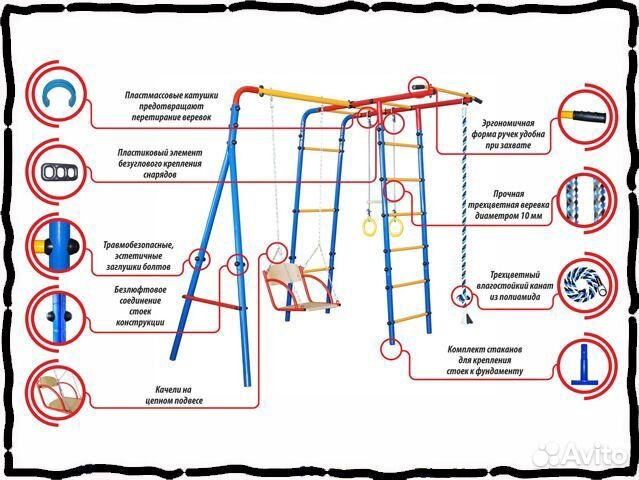 Пластмассовые катушки предотвращают перетирание веревок

Пластиковый элемент безуглового крепления снарядов

Травмобезопасные, эстетичные заглушки болтов

Безлюфтовое соединение стоек конструкции

Качели на цепном подвесе

Эргономичная форма ручек удобна при захвате

Прочная трехцветная веревка диаметром 10 мм

Трехцветный влагостойкий канат из полиамида

Комплект стаканов для крепления стоек к фундаменту

Avito