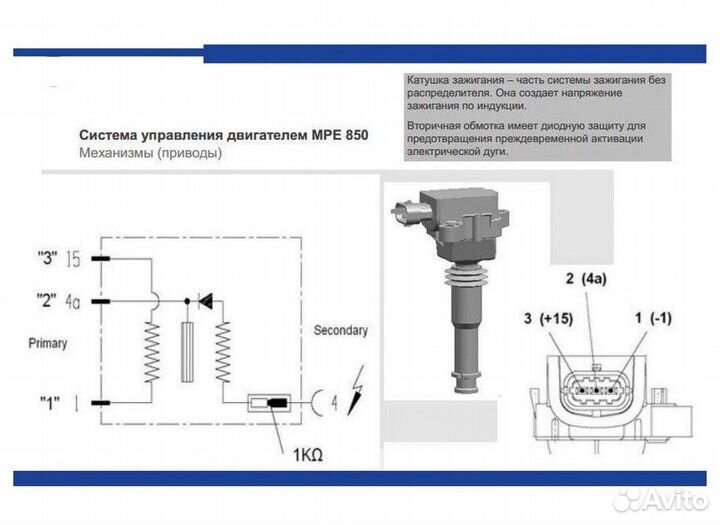 Катушка зажигания – часть системы зажигания без распределителя. Она создает напряжение зажигания по индукции.

Вторичная обмотка имеет диодную защиту для предотвращения преждевременной активации электрической дуги.

Система управления двигателем MPE 850
Механизмы (приводы)

"3" 15
"2" 4a
Primary
"1" 1
Secondary
4
1KΩ

2 (4a)
3 (+15)
1 (-1)

Avito