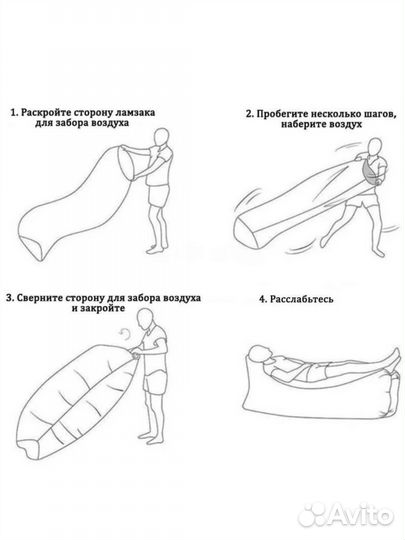 1. Раскройте сторону ламзака для забора воздуха

2. Пробегите несколько шагов, наберите воздух

3. Сверните сторону для забора воздуха и закройте

4. Расслабьтесь

Avito