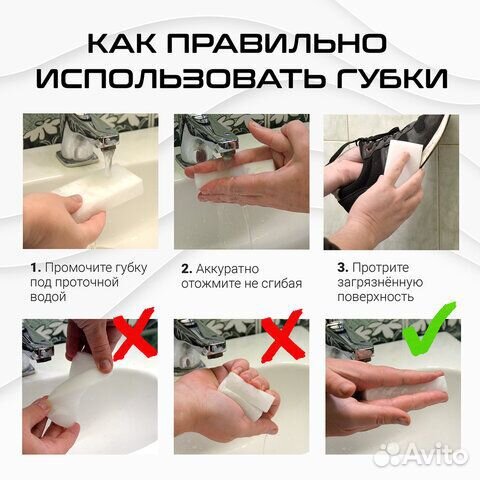 КАК ПРАВИЛЬНО ИСПОЛЬЗОВАТЬ ГУБКИ

1. Промочите губку под проточной водой

2. Аккуратно отожмите не сгибая

3. Протрите загрязнённую поверхность

Avito