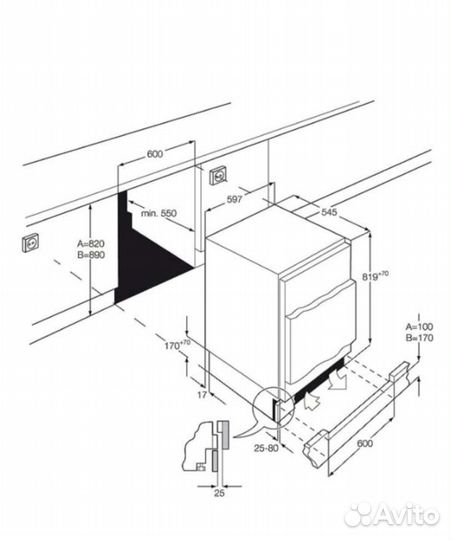 600

min. 550

597

545

A=820
B=890

$819^{+70}$

$170^{+70}$

A=100
B=170

17

25-80

600

25

Avito