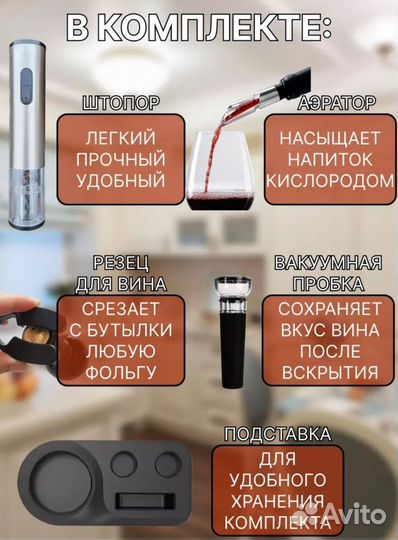 В КОМПЛЕКТЕ:

ШТОПОР

ЛЕГКИЙ ПРОЧНЫЙ УДОБНЫЙ

АЭРАТОР

НАСЫЩАЕТ НАПИТОК КИСЛОРОДОМ

РЕЗЕЦ ДЛЯ ВИНА

СРЕЗАЕТ С БУТЫЛКИ ЛЮБУЮ ФОЛЬГУ

ВАКУУМНАЯ ПРОБКА

СОХРАНЯЕТ ВКУС ВИНА ПОСЛЕ ВСКРЫТИЯ

ПОДСТАВКА

ДЛЯ УДОБНОГО ХРАНЕНИЯ КОМПЛЕКТА

Avito