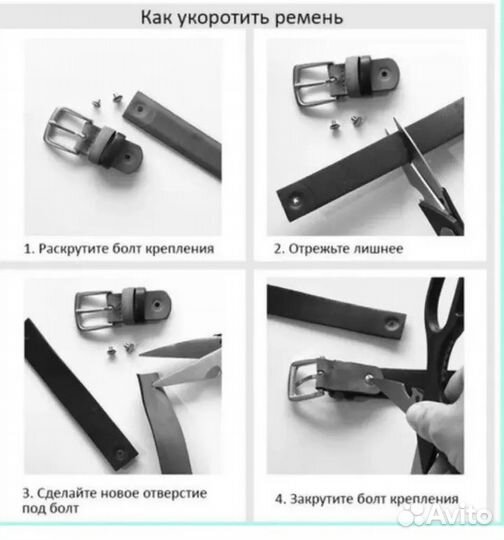 Как укоротить ремень

1. Раскрутите болт крепления

2. Отрежьте лишнее

3. Сделайте новое отверстие под болт

4. Закрутите болт крепления

Avito