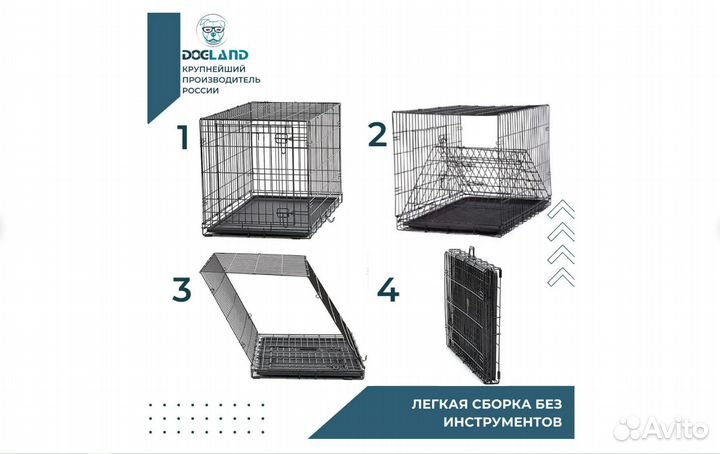 DOGLAND
КРУПНЕЙШИЙ ПРОИЗВОДИТЕЛЬ РОССИИ

1

2

3

4

ЛЕГКАЯ СБОРКА БЕЗ ИНСТРУМЕНТОВ

Avito