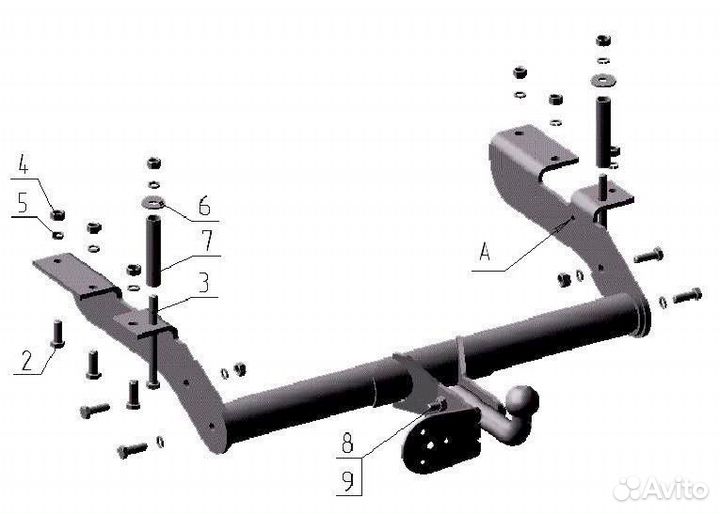 4
5
6
7
3
2
A
8
9
Avito