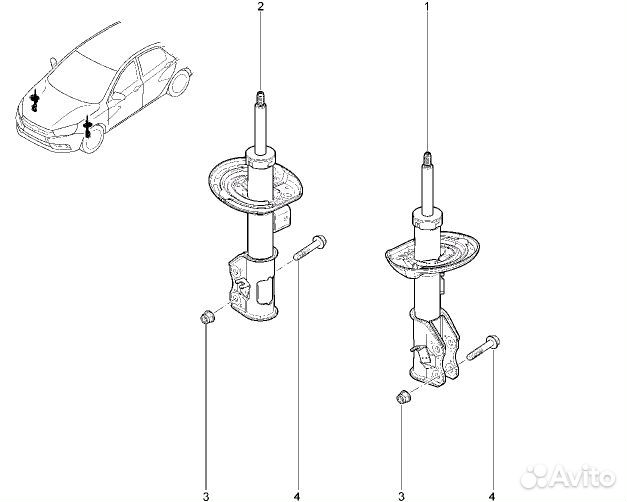 2
1
3
4
3
4
Avito