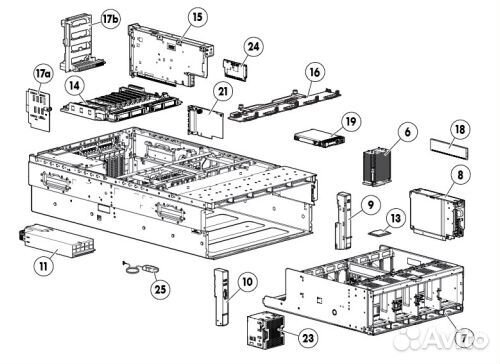 17b
15
24
17a
14
21
16
19
6
18
8
9
13
11
25
10
23
7
Avito