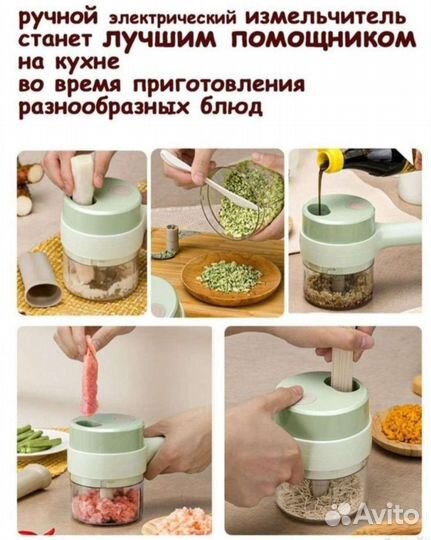 ручной электрический измельчитель станет ЛУЧШИМ ПОМОЩНИКОМ на кухне во время приготовления разнообразных блюд

Avito