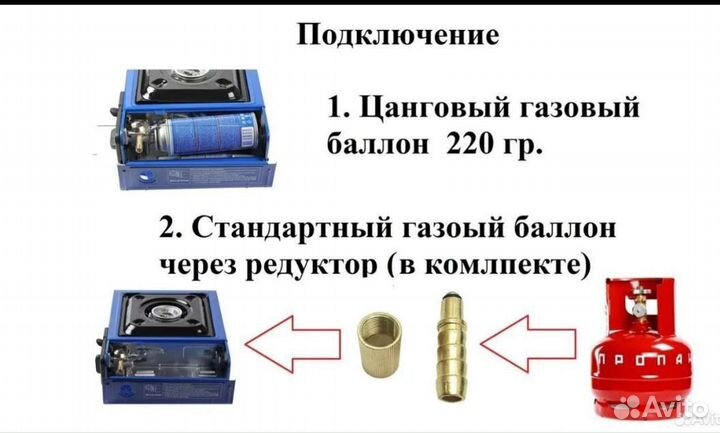 Подключение

1. Цанговый газовый баллон 220 гр.

2. Стандартный газоый баллон через редуктор (в комлпекте)

ПРОПАН

Avito