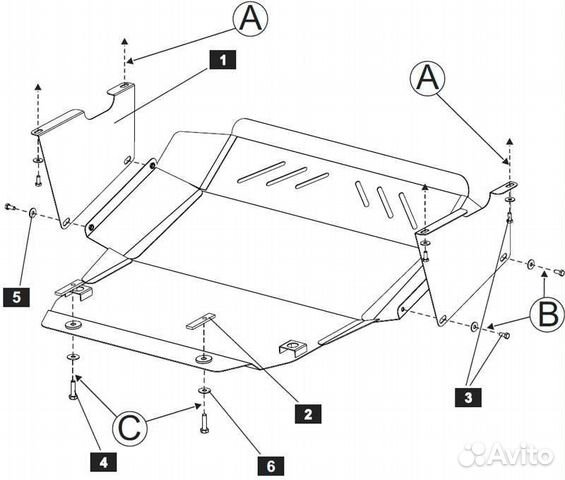 A
1
A
5
B
3
2
C
4
6
Avito