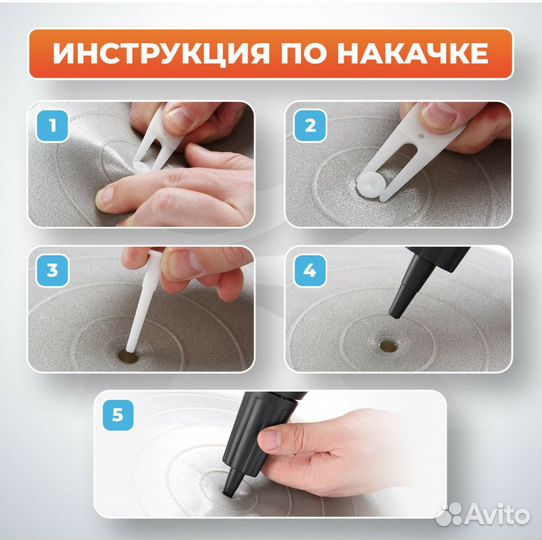 ИНСТРУКЦИЯ ПО НАКАЧКЕ

1

2

3

4

5

Avito