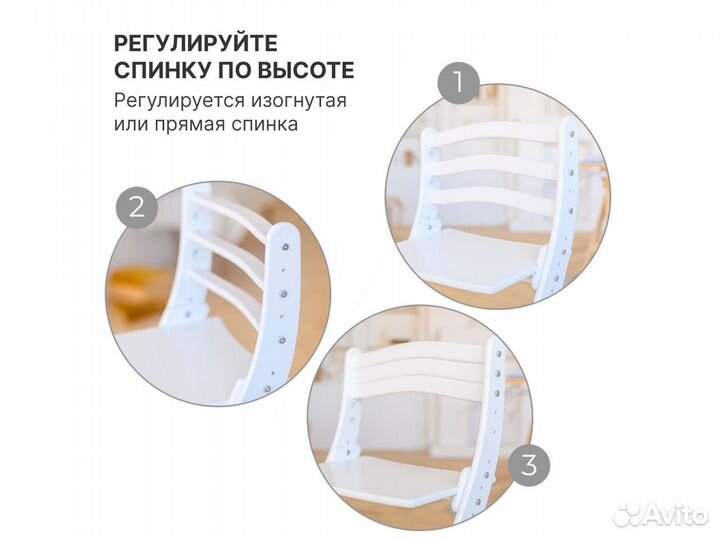 РЕГУЛИРУЙТЕ СПИНКУ ПО ВЫСОТЕ

Регулируется изогнутая или прямая спинка

1

2

3

Avito