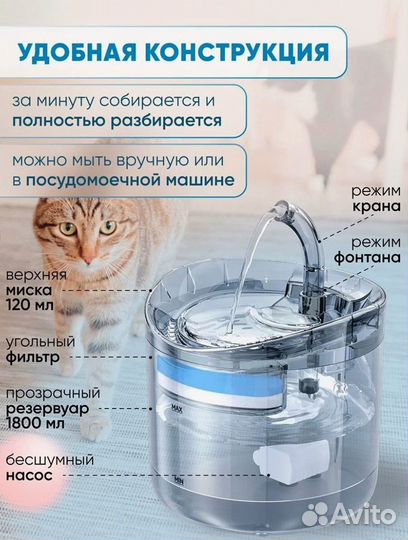 УДОБНАЯ КОНСТРУКЦИЯ

за минуту собирается и полностью разбирается

можно мыть вручную или в посудомоечной машине

режим крана

режим фонтана

верхняя миска 120 мл

угольный фильтр

прозрачный резервуар 1800 мл

бесшумный насос

MAX

MIN

Avito